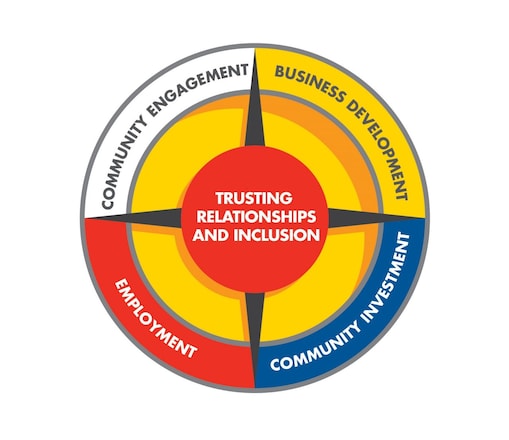 COMMUNITY ENGAGEMENT

BUSINESS DEVELOPMENT

TRUSTING RELATIONSHIPS AND INCLUSION

EMPLOYMENT

COMMUNITY INVESTMENT