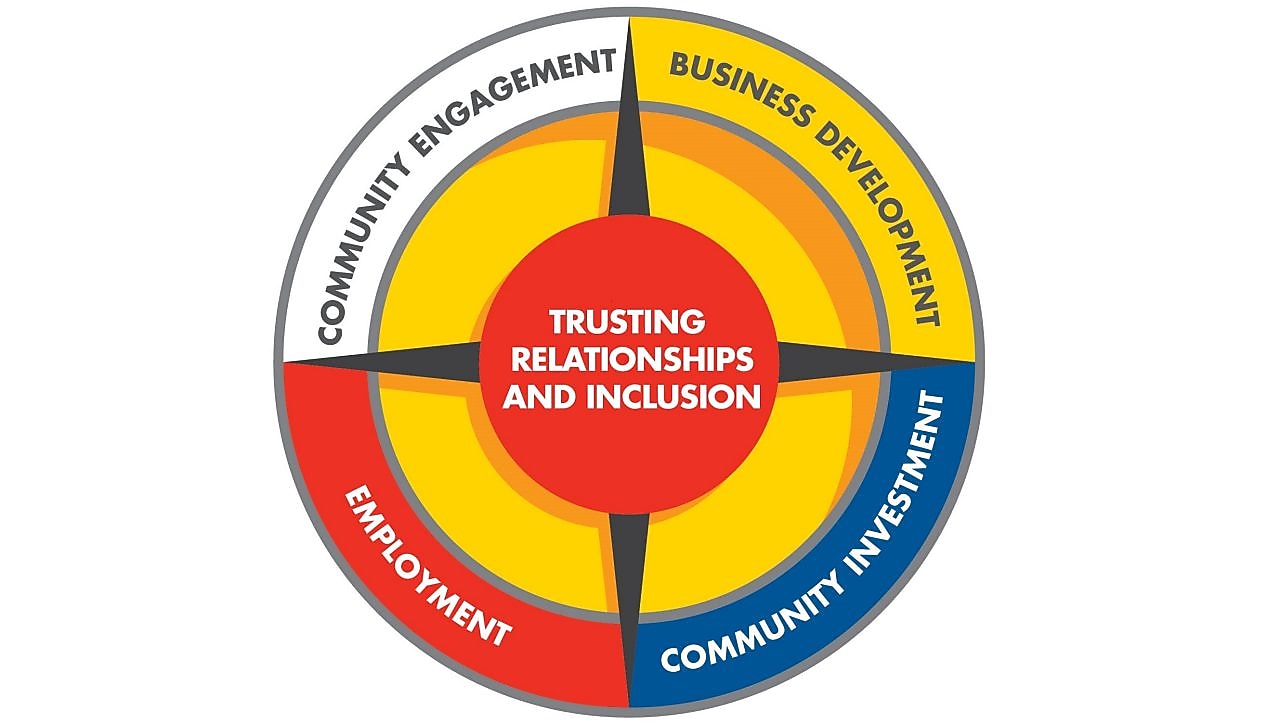 COMMUNITY ENGAGEMENT

BUSINESS DEVELOPMENT

TRUSTING RELATIONSHIPS AND INCLUSION

EMPLOYMENT

COMMUNITY INVESTMENT